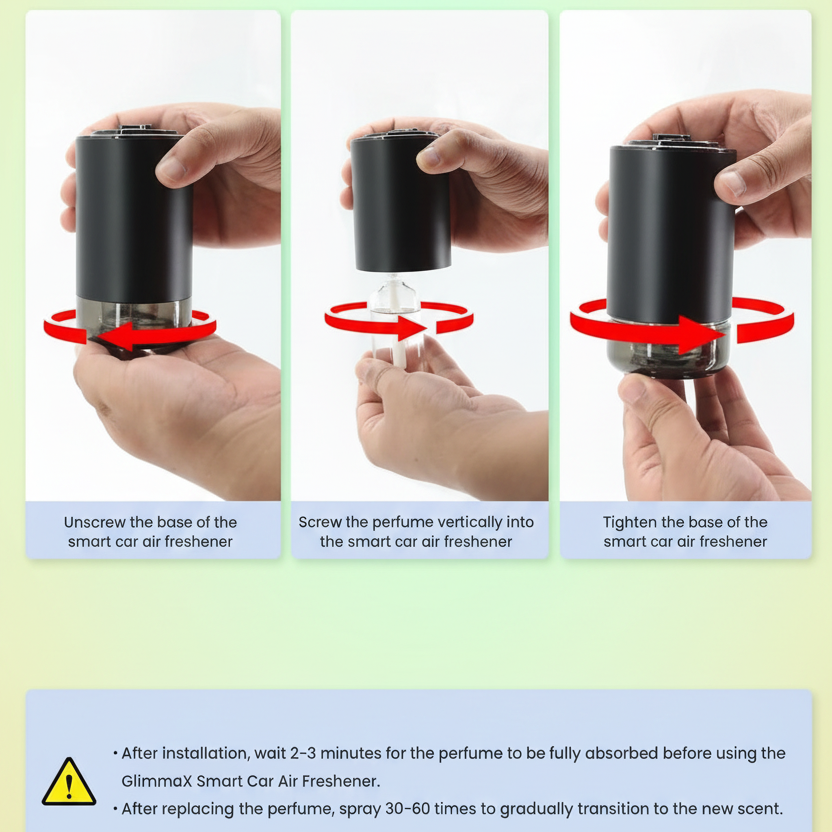 Unscrew the base of the smart car air freshener

Screw the perfume vertically into the smart car air freshener

Tighten the base of the smart car air freshener

• After installation, wait 2-3 minutes for the perfume to be fully absorbed before using the GlimmaX Smart Car Air Freshener.

• After replacing the perfume, spray 30-60 times to gradually transition to the new scent.